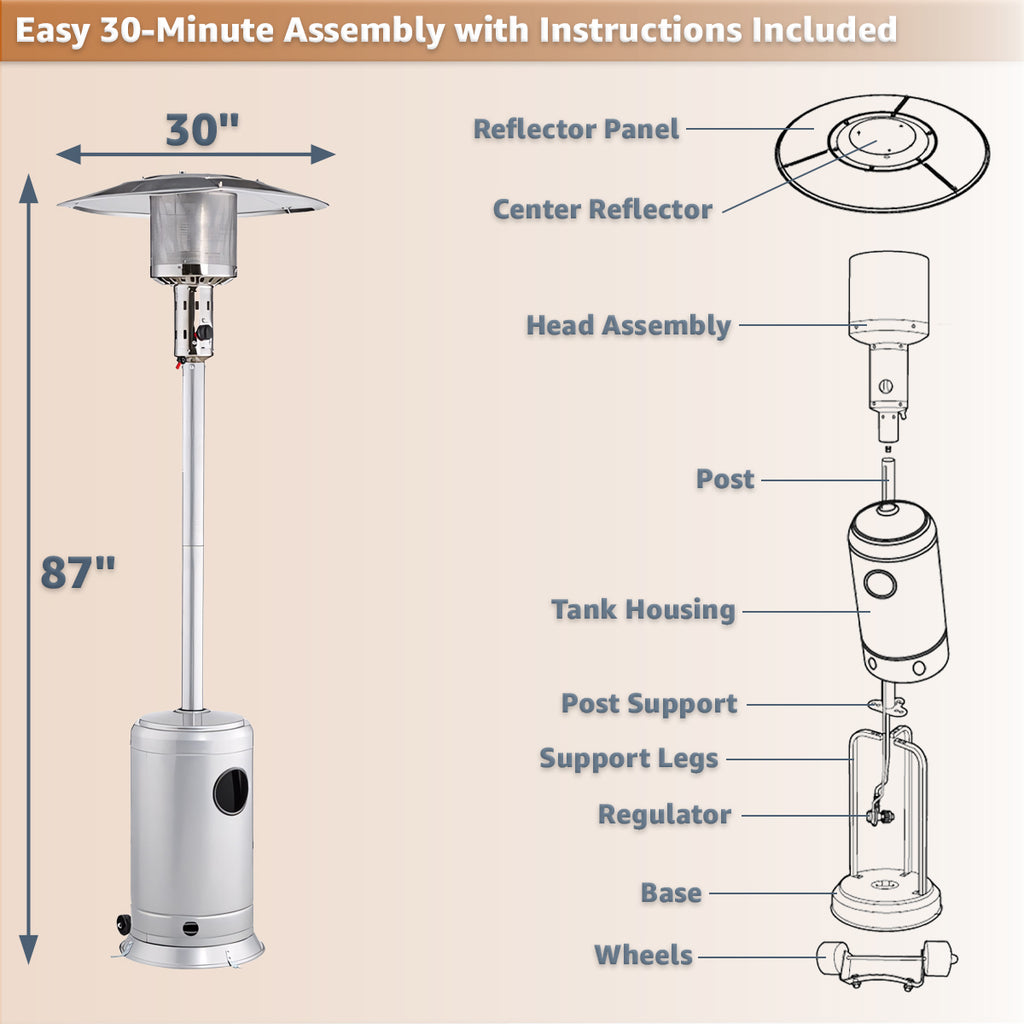 Easy 30-Minute Assembly with Instructions Included

30"

87"

Reflector Panel

Center Reflector

Head Assembly

Post

Tank Housing

Post Support

Support Legs

Regulator

Base

Wheels