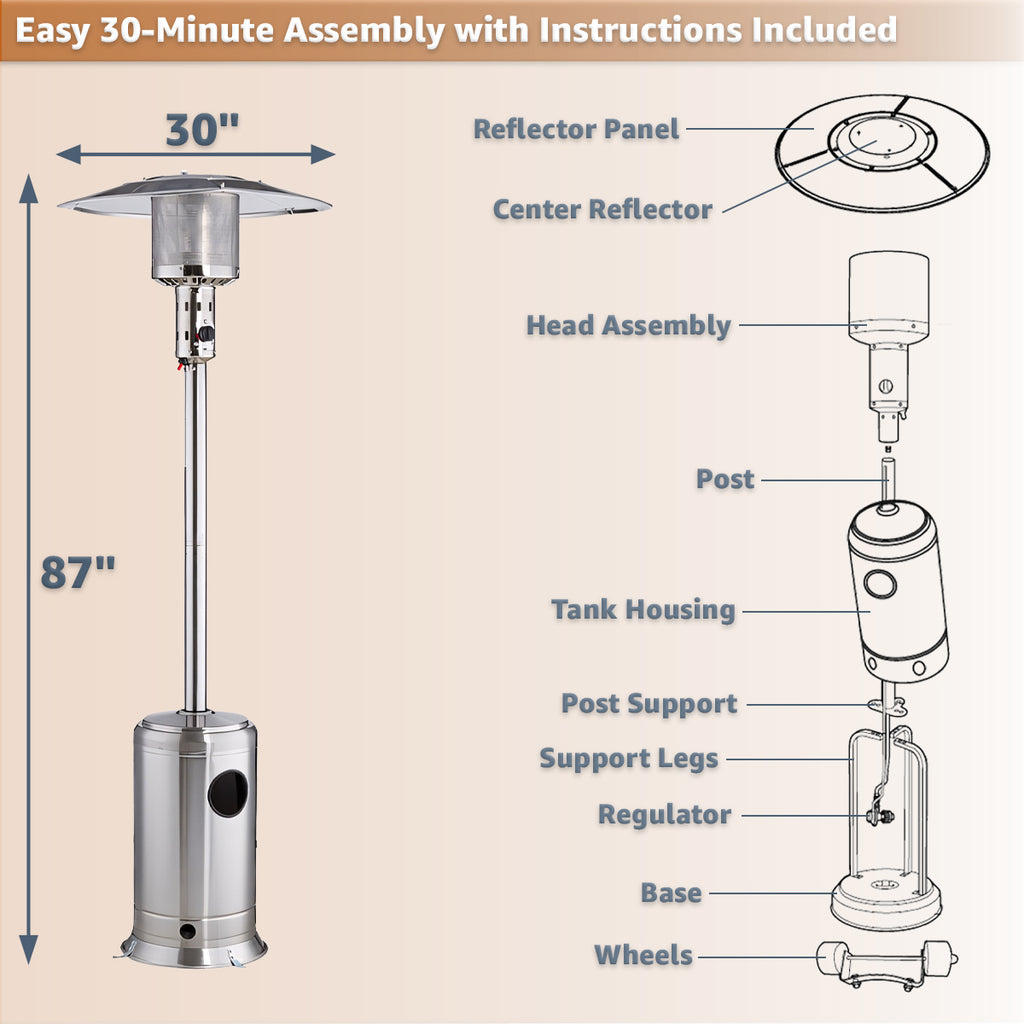 Easy 30-Minute Assembly with Instructions Included

30"

87"

Reflector Panel

Center Reflector

Head Assembly

Post

Tank Housing

Post Support

Support Legs

Regulator

Base

Wheels