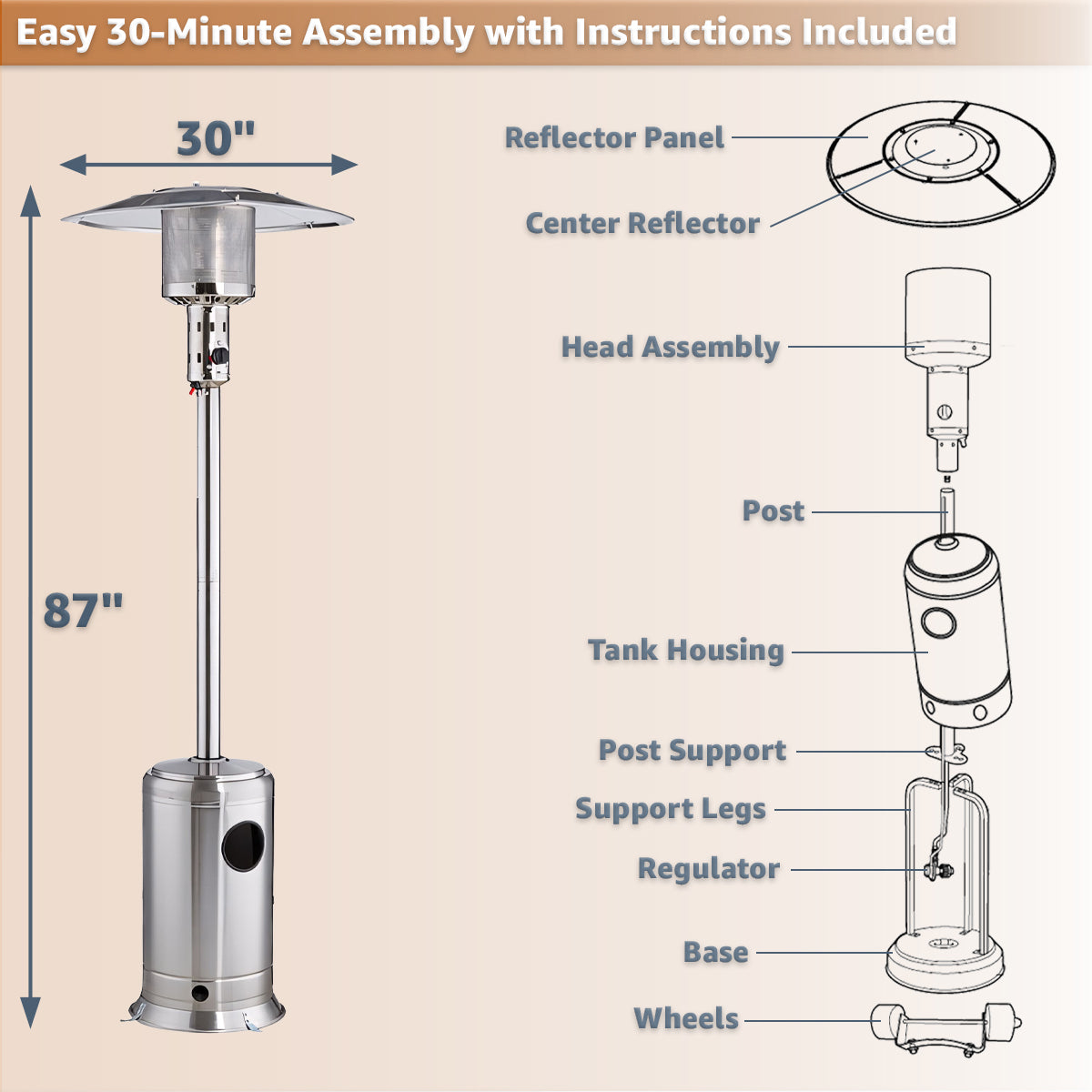 Easy 30-Minute Assembly with Instructions Included

30"

87"

Reflector Panel

Center Reflector

Head Assembly

Post

Tank Housing

Post Support

Support Legs

Regulator

Base

Wheels