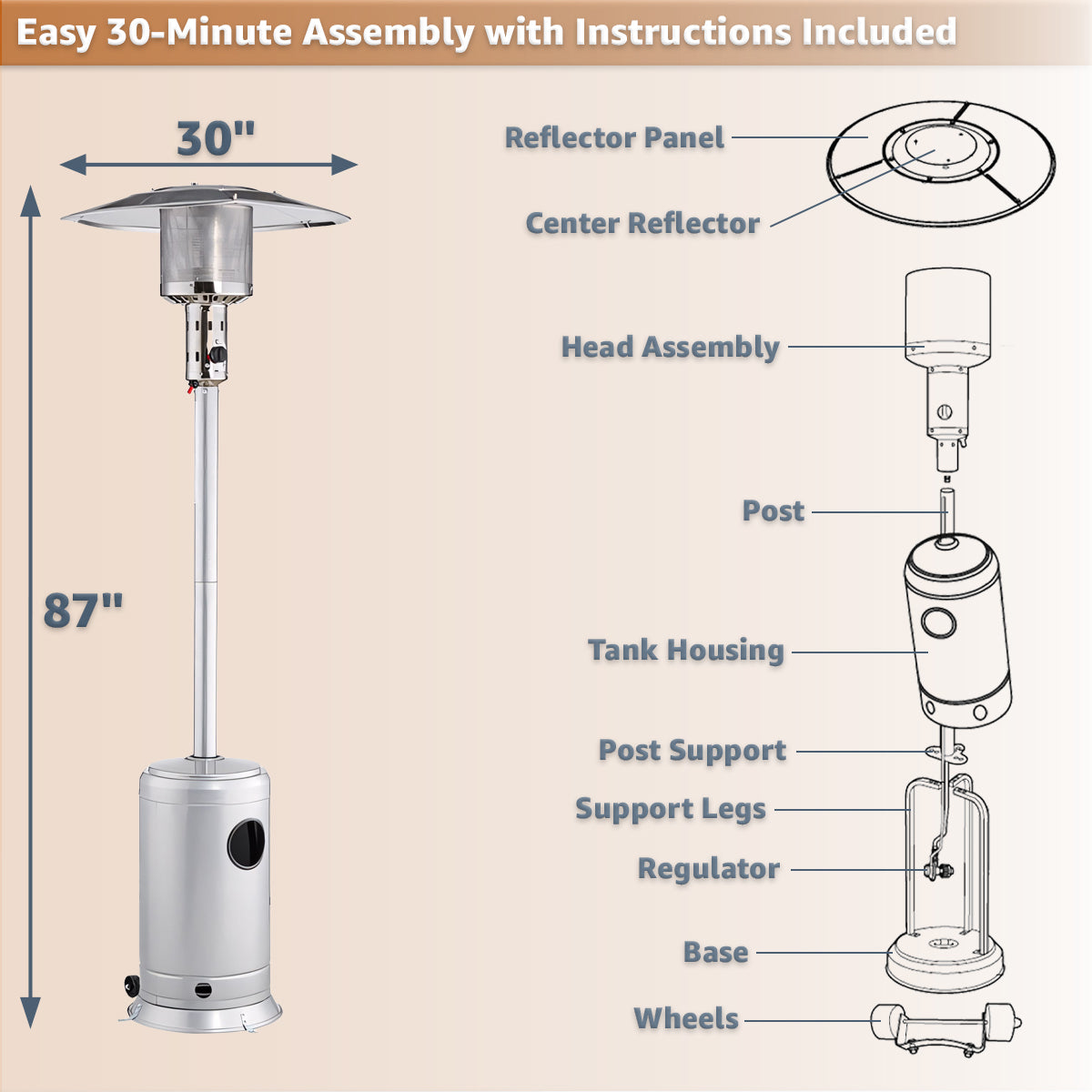 Easy 30-Minute Assembly with Instructions Included

30"

87"

Reflector Panel

Center Reflector

Head Assembly

Post

Tank Housing

Post Support

Support Legs

Regulator

Base

Wheels